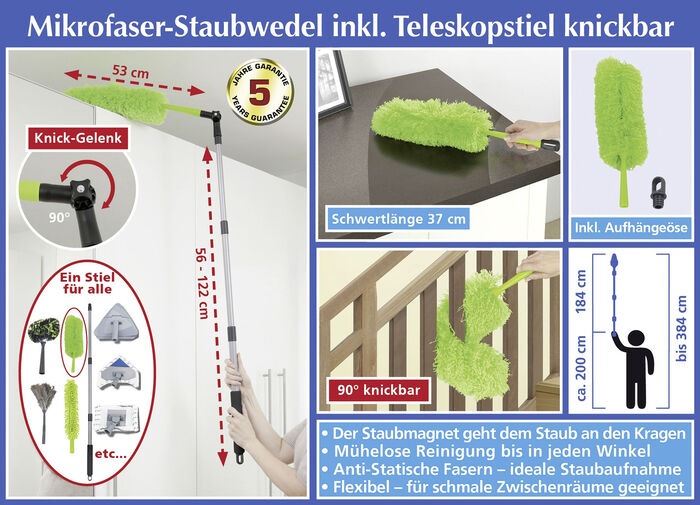 Mikrofaser-Staubwedel inkl. Teleskopstiel knickbar

53 cm

JAHRE GARANTIE 5 YEARS GUARANTEE

Knick-Gelenk

90°

56 - 122 cm

Ein Stiel für alle

etc...

Schwertlänge 37 cm

Inkl. Aufhängeöse

90° knickbar

184 cm

ca. 200 cm

bis 384 cm

• Der Staubmagnet geht dem Staub an den Kragen
• Mühelose Reinigung bis in jeden Winkel
• Anti-Statische Fasern – ideale Staubaufnahme
• Flexibel – für schmale Zwischenräume geeignet