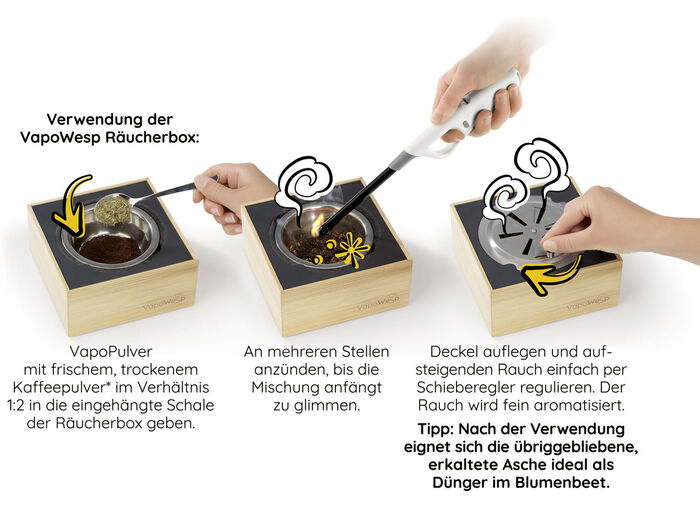 Verwendung der VapoWesp Räucherbox:

VapoWesp

VapoWesp

VapoWesp

VapoPulver mit frischem, trockenem Kaffeepulver* im Verhältnis 1:2 in die eingehängte Schale der Räucherbox geben.

An mehreren Stellen anzünden, bis die Mischung anfängt zu glimmen.

Deckel auflegen und aufsteigenden Rauch einfach per Schieberegler regulieren. Der Rauch wird fein aromatisiert.

Tipp: Nach der Verwendung eignet sich die übriggebliebene, erkaltete Asche ideal als Dünger im Blumenbeet.