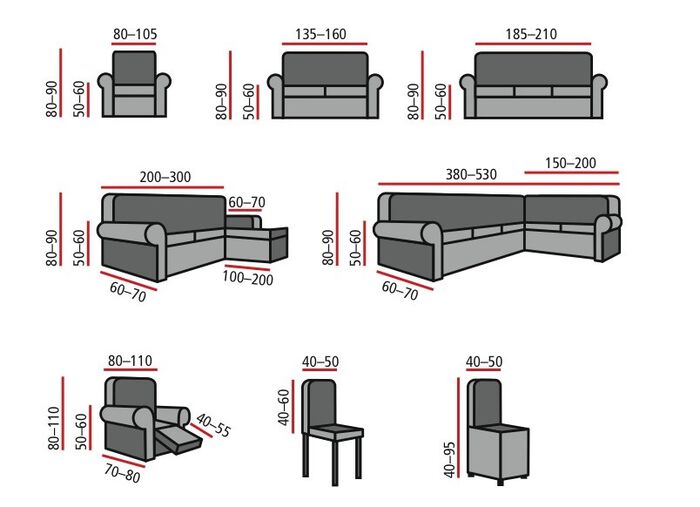 80–105
80–90
50–60

135–160
80–90
50–60

185–210
80–90
50–60

200–300
60–70
80–90
50–60
60–70
100–200

380–530
150–200
80–90
50–60
60–70

80–110
80–110
50–60
40–55
70–80

40–50
40–60

40–50
40–95