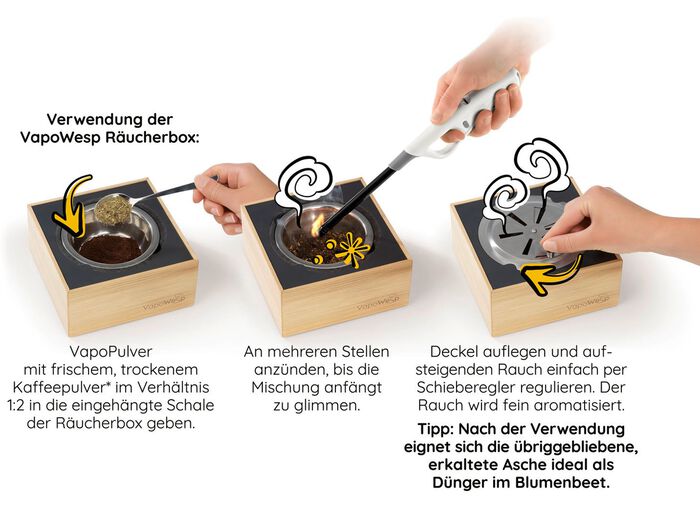 Verwendung der VapoWesp Räucherbox:

VapoWesp

VapoWesp

VapoWesp

VapoPulver mit frischem, trockenem Kaffeepulver* im Verhältnis 1:2 in die eingehängte Schale der Räucherbox geben.

An mehreren Stellen anzünden, bis die Mischung anfängt zu glimmen.

Deckel auflegen und aufsteigenden Rauch einfach per Schieberegler regulieren. Der Rauch wird fein aromatisiert.

Tipp: Nach der Verwendung eignet sich die übriggebliebene, erkaltete Asche ideal als Dünger im Blumenbeet.